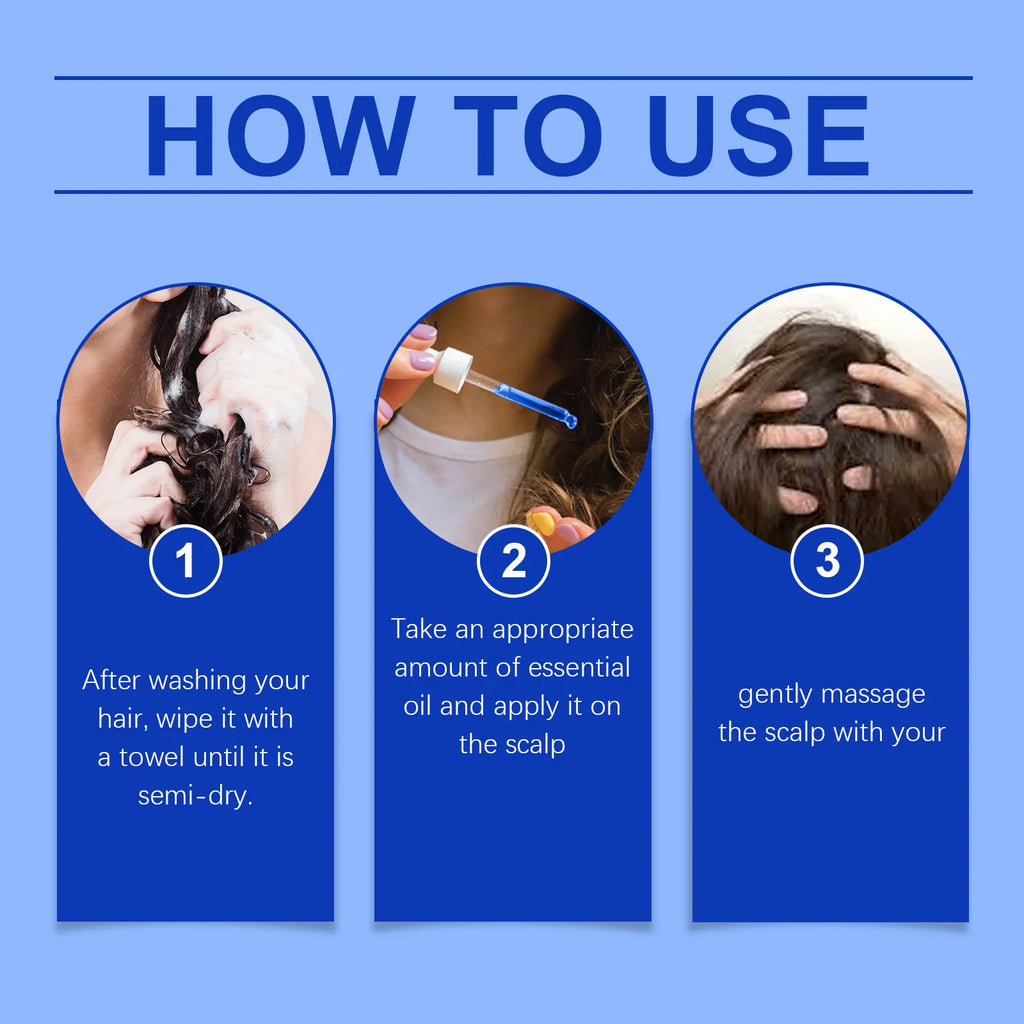 HOW TO USE

1

After washing your hair, wipe it with a towel until it is semi-dry.

2

Take an appropriate amount of essential oil and apply it on the scalp

3

gently massage the scalp with your